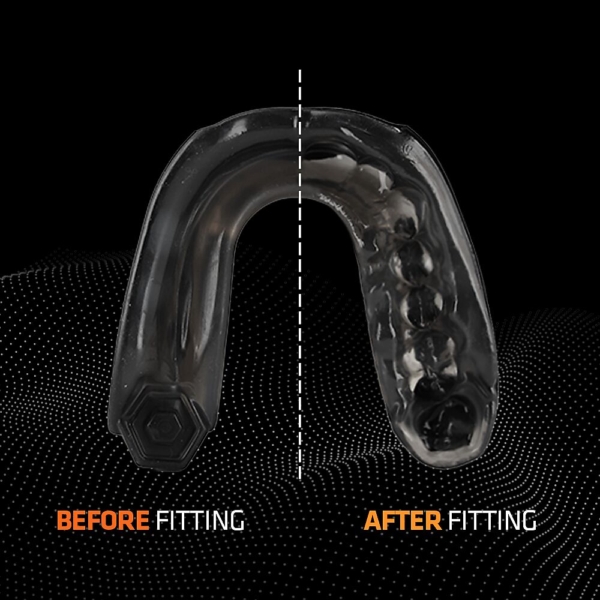 BEFORE FITTING

AFTER FITTING