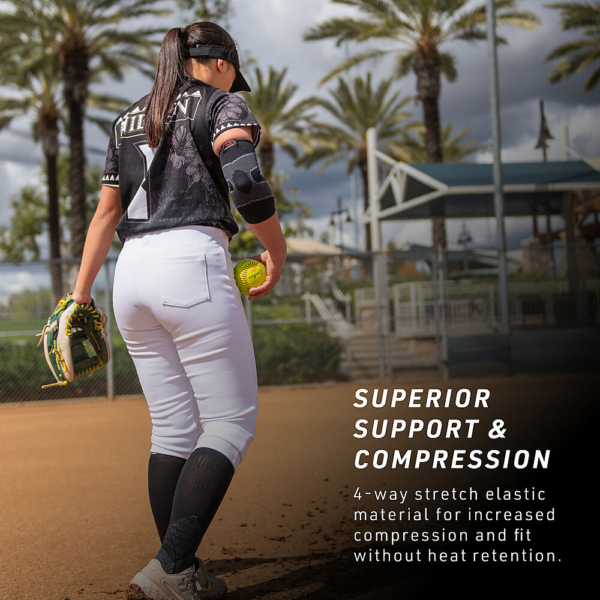 SUPERIOR SUPPORT & COMPRESSION

4-way stretch elastic material for increased compression and fit without heat retention.