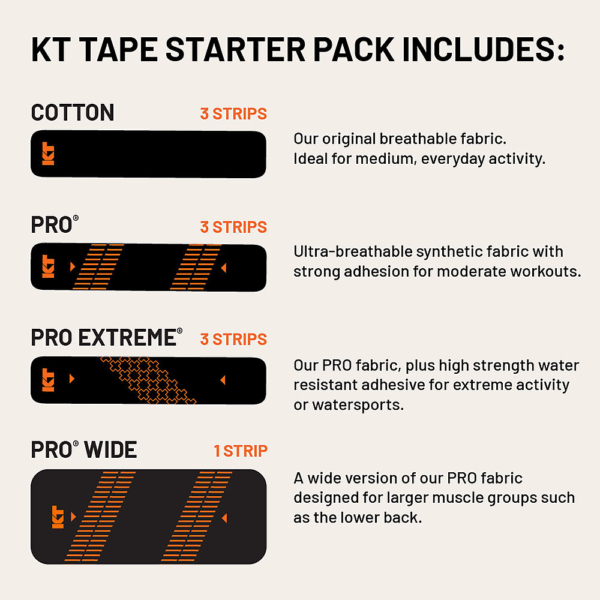 KT TAPE STARTER PACK INCLUDES:

COTTON 3 STRIPS

KT

Our original breathable fabric. Ideal for medium, everyday activity.

PRO® 3 STRIPS

KT

Ultra-breathable synthetic fabric with strong adhesion for moderate workouts.

PRO EXTREME® 3 STRIPS

KT

Our PRO fabric, plus high strength water resistant adhesive for extreme activity or watersports.

PRO® WIDE 1 STRIP

KT

A wide version of our PRO fabric designed for larger muscle groups such as the lower back.